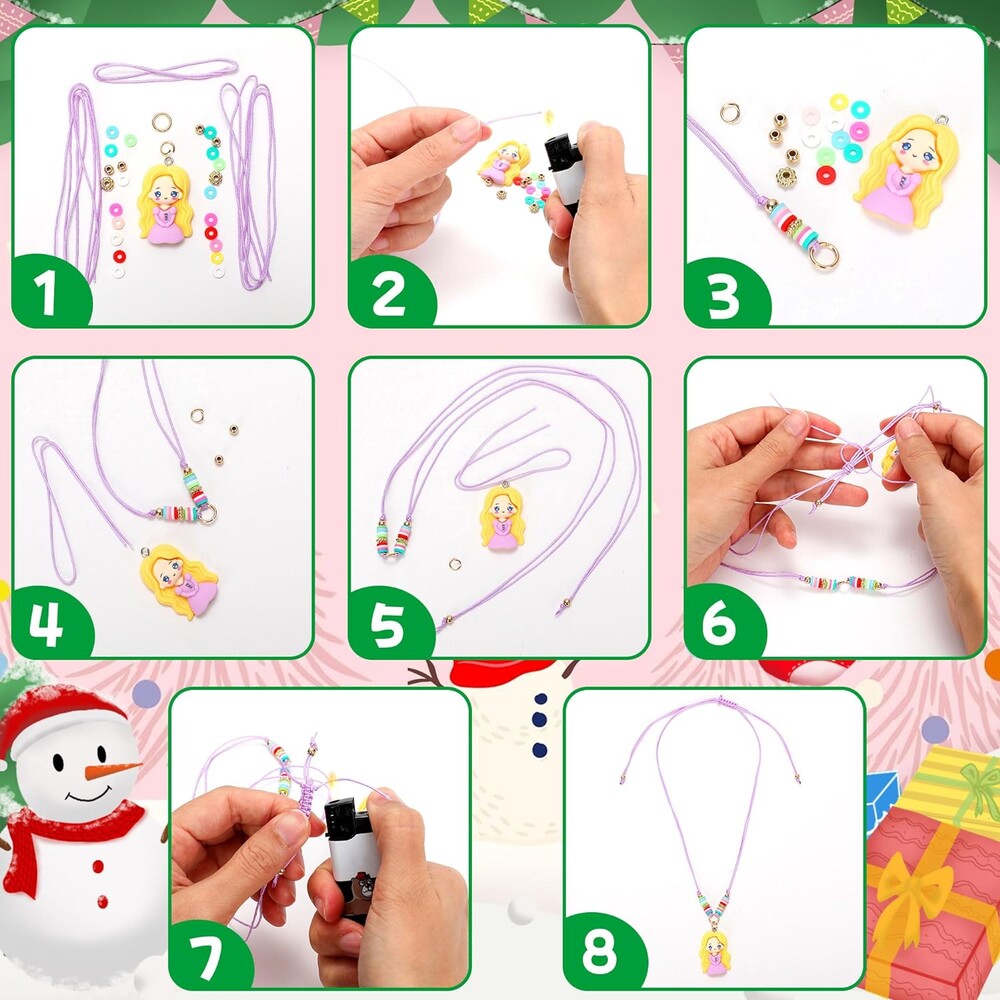 1
2
3
4
5
6
7
8