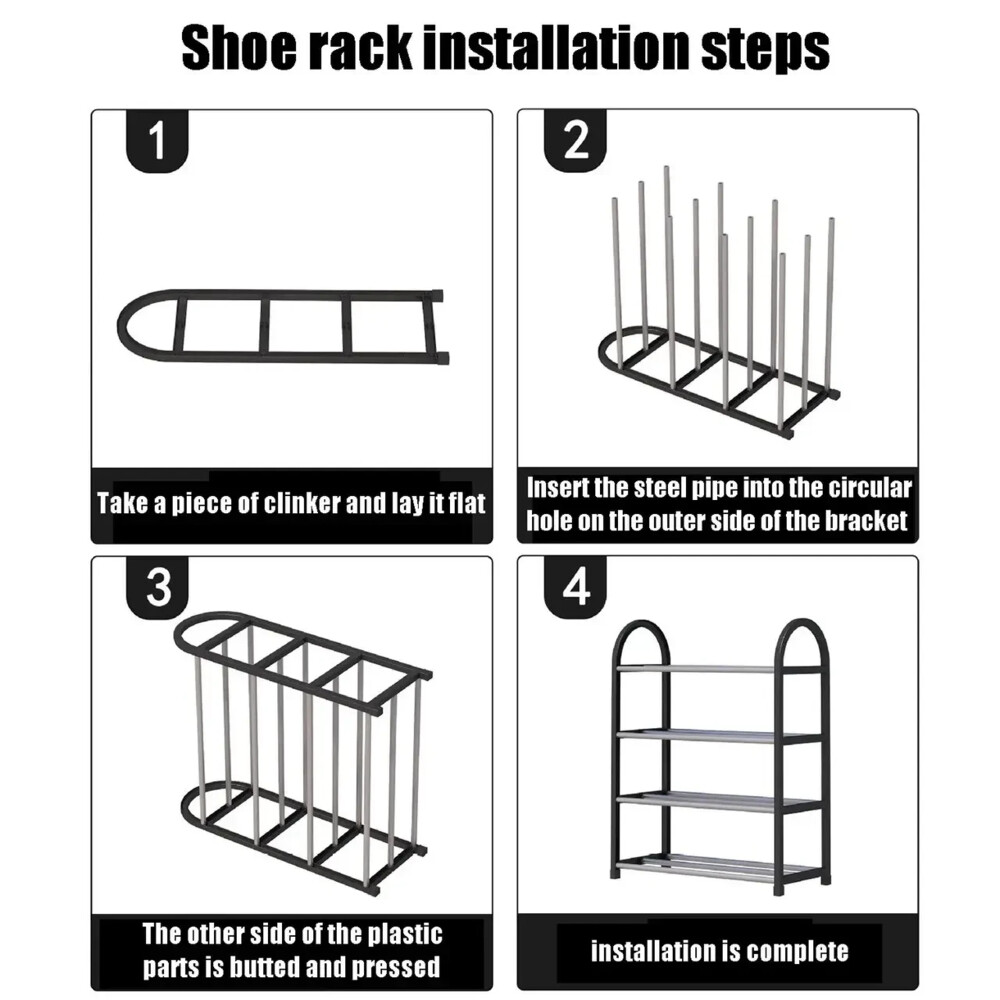 Shoe rack installation steps

1

Take a piece of clinker and lay it flat

2

Insert the steel pipe into the circular hole on the outer side of the bracket

3

The other side of the plastic parts is butted and pressed

4

installation is complete